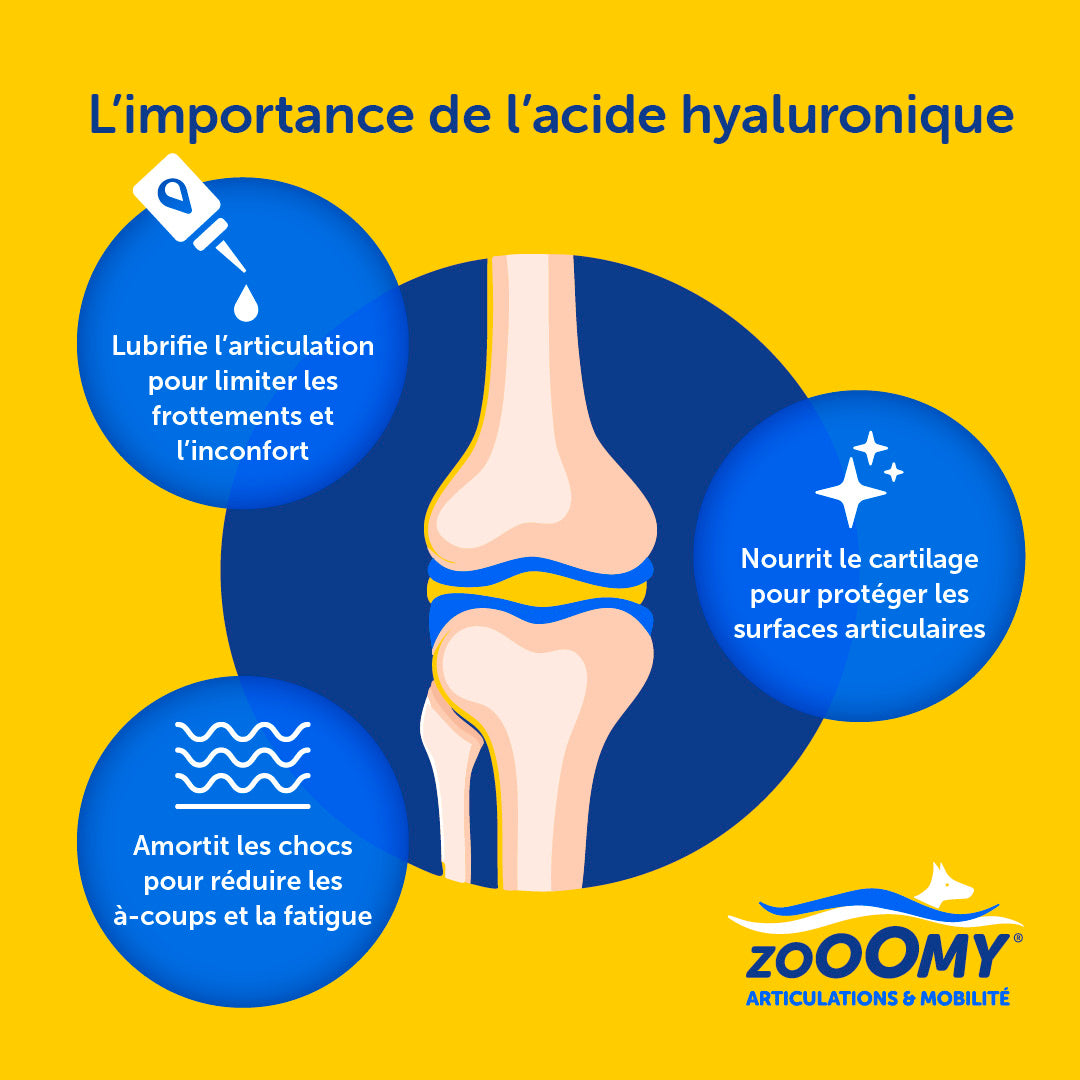 L’importance de l’acide hyaluronique

Lubrifie l’articulation pour limiter les frottements et l’inconfort

Nourrit le cartilage pour protéger les surfaces articulaires

Amortit les chocs pour réduire les à-coups et la fatigue

zoOOMY®
ARTICULATIONS & MOBILITÉ