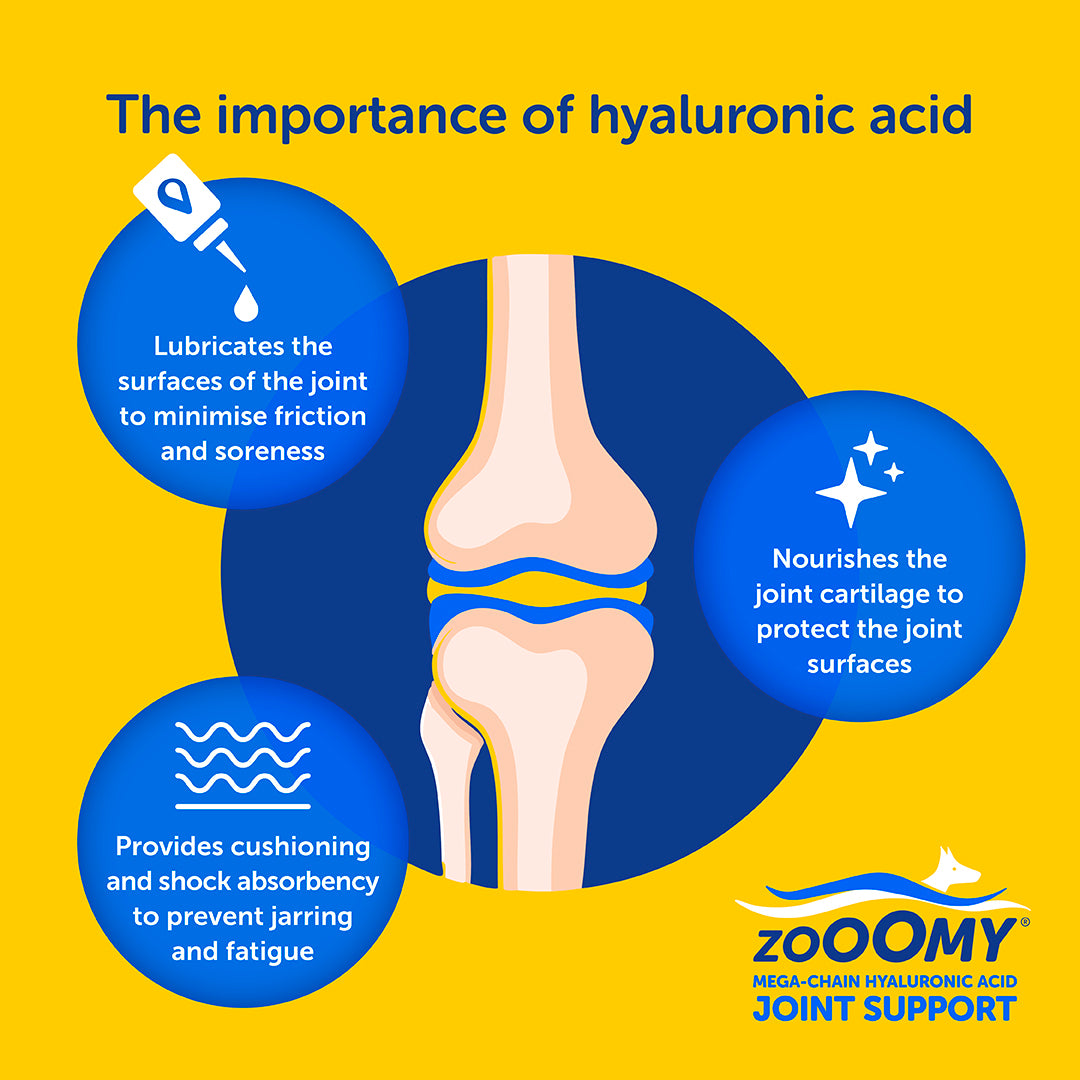 The importance of hyaluronic acid

Lubricates the surfaces of the joint to minimise friction and soreness

Nourishes the joint cartilage to protect the joint surfaces

Provides cushioning and shock absorbency to prevent jarring and fatigue

zoOOMY®
MEGA-CHAIN HYALURONIC ACID
JOINT SUPPORT